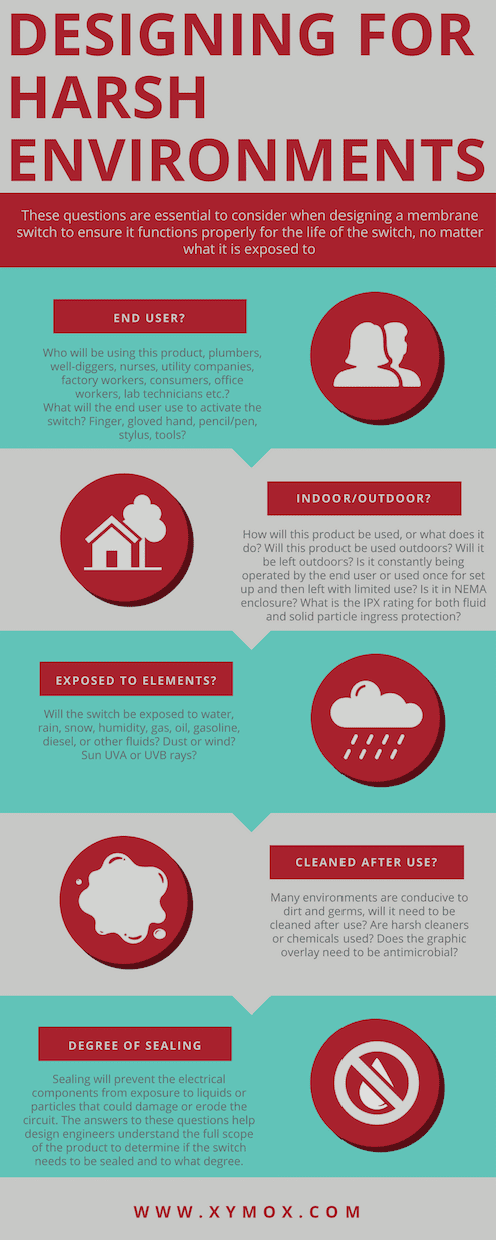 DESIGNING FOR HARSH ENVIRONMENTS

These questions are essential to consider when designing a membrane switch to ensure it functions properly for the life of the switch, no matter what it is exposed to

END USER?

Who will be using this product, plumbers, well-diggers, nurses, utility companies, factory workers, consumers, office workers, lab technicians etc.? What will the end user use to activate the switch? Finger, gloved hand, pencil/pen, stylus, tools?

INDOOR/OUTDOOR?

How will this product be used, or what does it do? Will this product be used outdoors? Will it be left outdoors? Is it constantly being operated by the end user or used once for set up and then left with limited use? Is it in NEMA enclosure? What is the IPX rating for both fluid and solid particle ingress protection?

EXPOSED TO ELEMENTS?

Will the switch be exposed to water, rain, snow, humidity, gas, oil, gasoline, diesel, or other fluids? Dust or wind? Sun UVA or UVB rays?

CLEANED AFTER USE?

Many environments are conducive to dirt and germs, will it need to be cleaned after use? Are harsh cleaners or chemicals used? Does the graphic overlay need to be antimicrobial?

DEGREE OF SEALING

Sealing will prevent the electrical components from exposure to liquids or particles that could damage or erode the circuit. The answers to these questions help design engineers understand the full scope of the product to determine if the switch needs to be sealed and to what degree.

WWW.XYMOX.COM